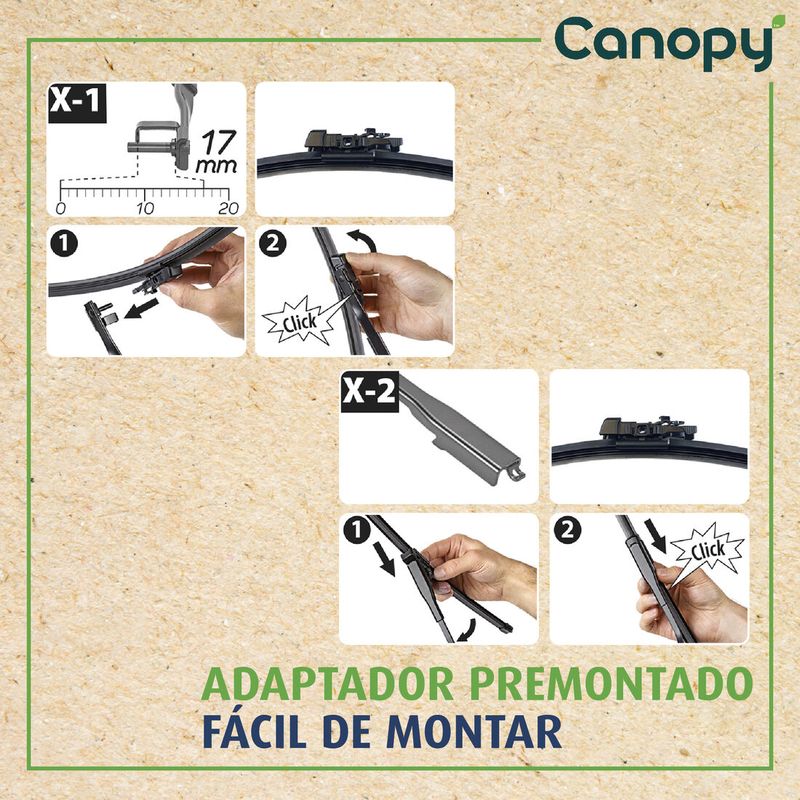 Canopy

X-1

17 mm

0 10 20

1

2

Click

X-2

1

2

Click

ADAPTADOR PREMONTADO
FÁCIL DE MONTAR