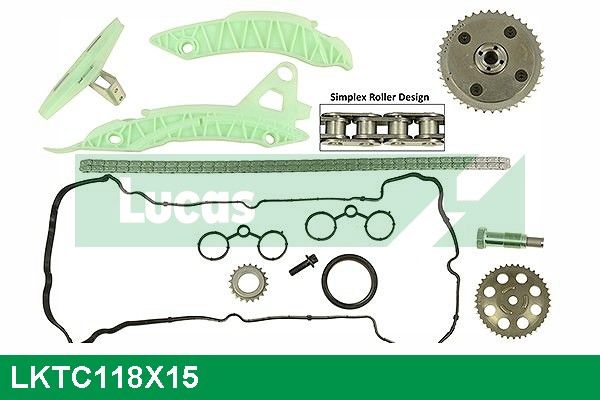 Simplex Roller Design

Lucas

LKTC118X15